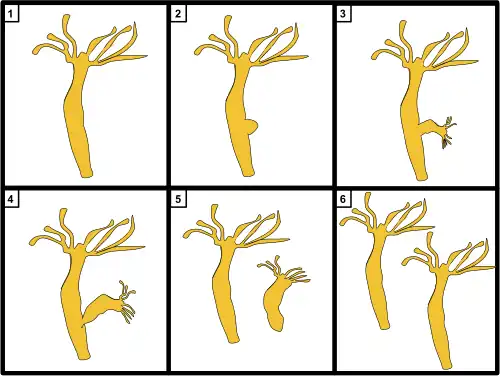 1
2
3
4
5
6